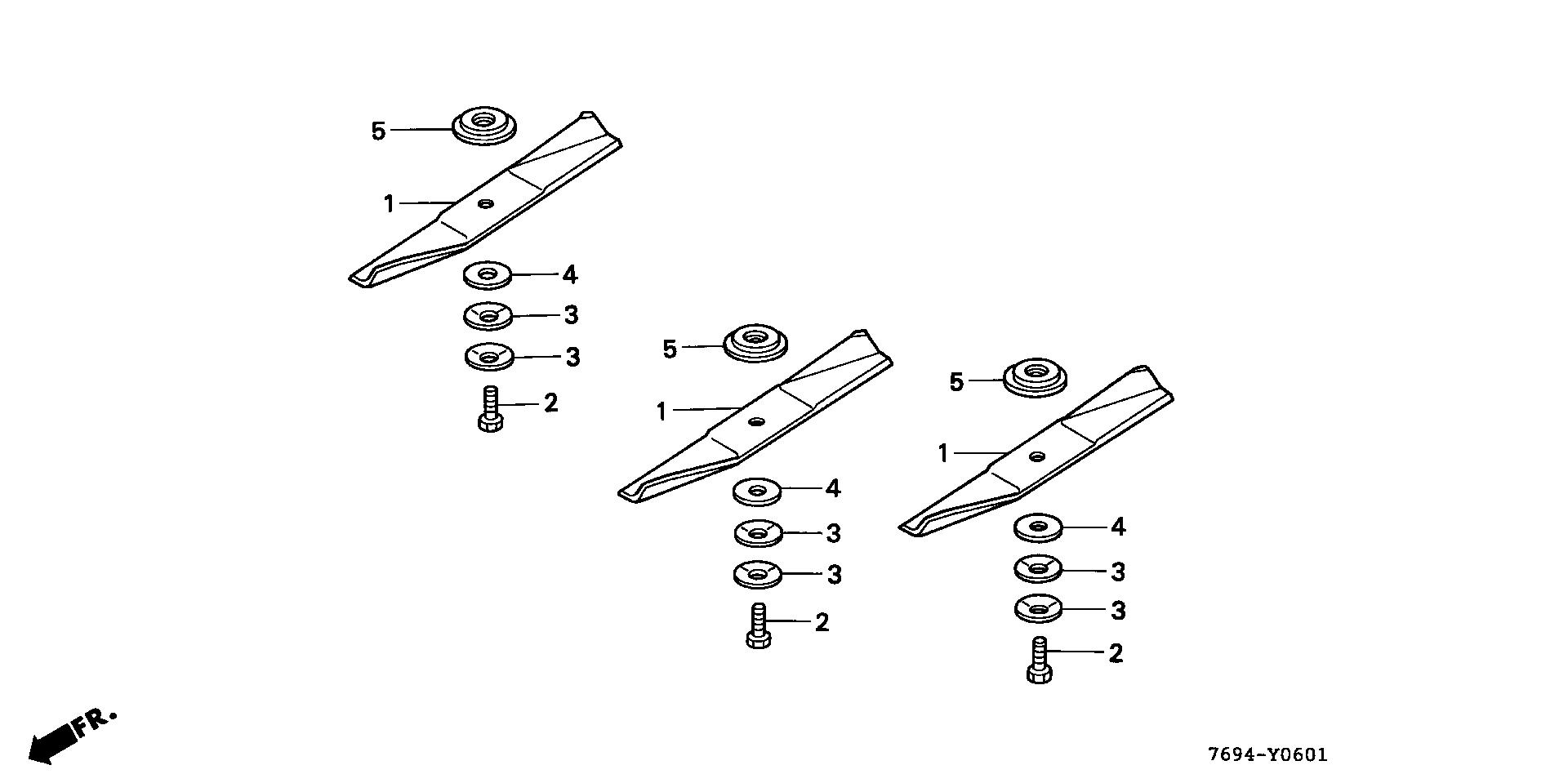 5
1
4
3
3
2
5
1
4
3
3
2
5
1
4
3
3
2
FR.
7694-Y0601